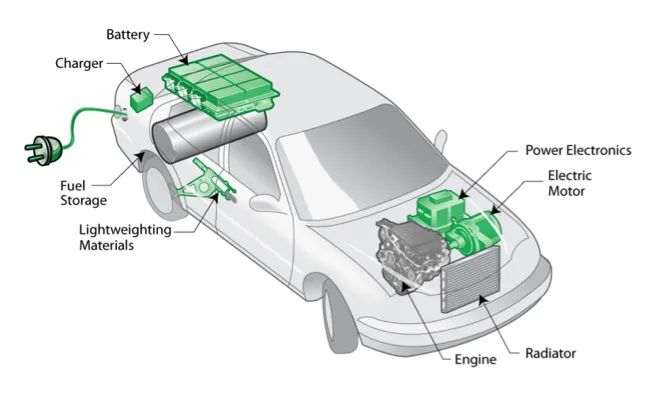 Battery
Charger
Fuel Storage
Lightweighting Materials
Power Electronics
Electric Motor
Engine
Radiator